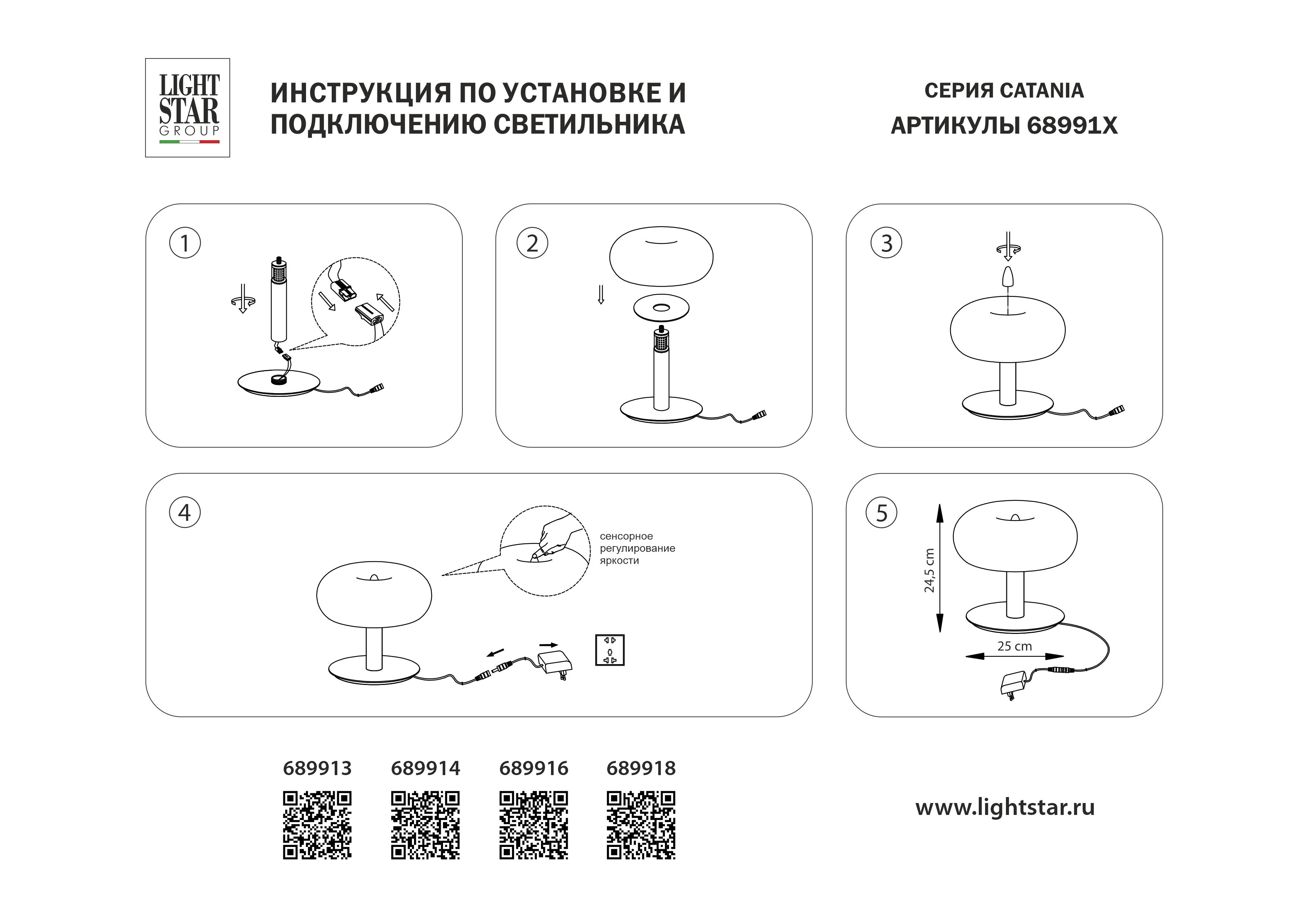 LIGHT STAR GROUP

ИНСТРУКЦИЯ ПО УСТАНОВКЕ И ПОДКЛЮЧЕНИЮ СВЕТИЛЬНИКА

СЕРИЯ CATANIA
АРТИКУЛЫ 68991X

1

2

3

4

сенсорное регулирование яркости

5

24,5 cm

25 cm

689913

689914

689916

689918

www.lightstar.ru