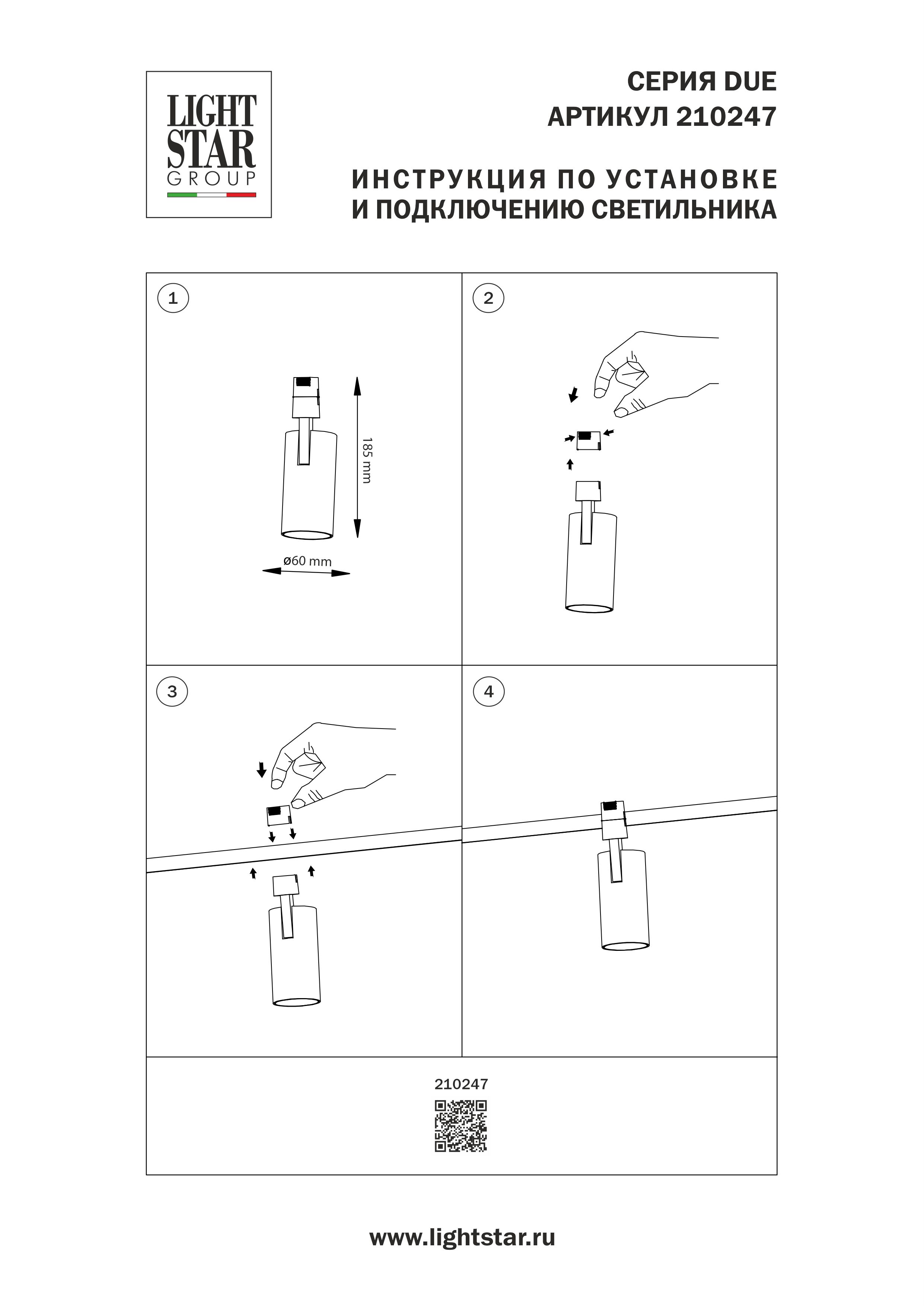 LIGHT STAR GROUP

СЕРИЯ DUE
АРТИКУЛ 210247

ИНСТРУКЦИЯ ПО УСТАНОВКЕ
И ПОДКЛЮЧЕНИЮ СВЕТИЛЬНИКА

1

185 mm

ø60 mm

2

3

4

210247

www.lightstar.ru