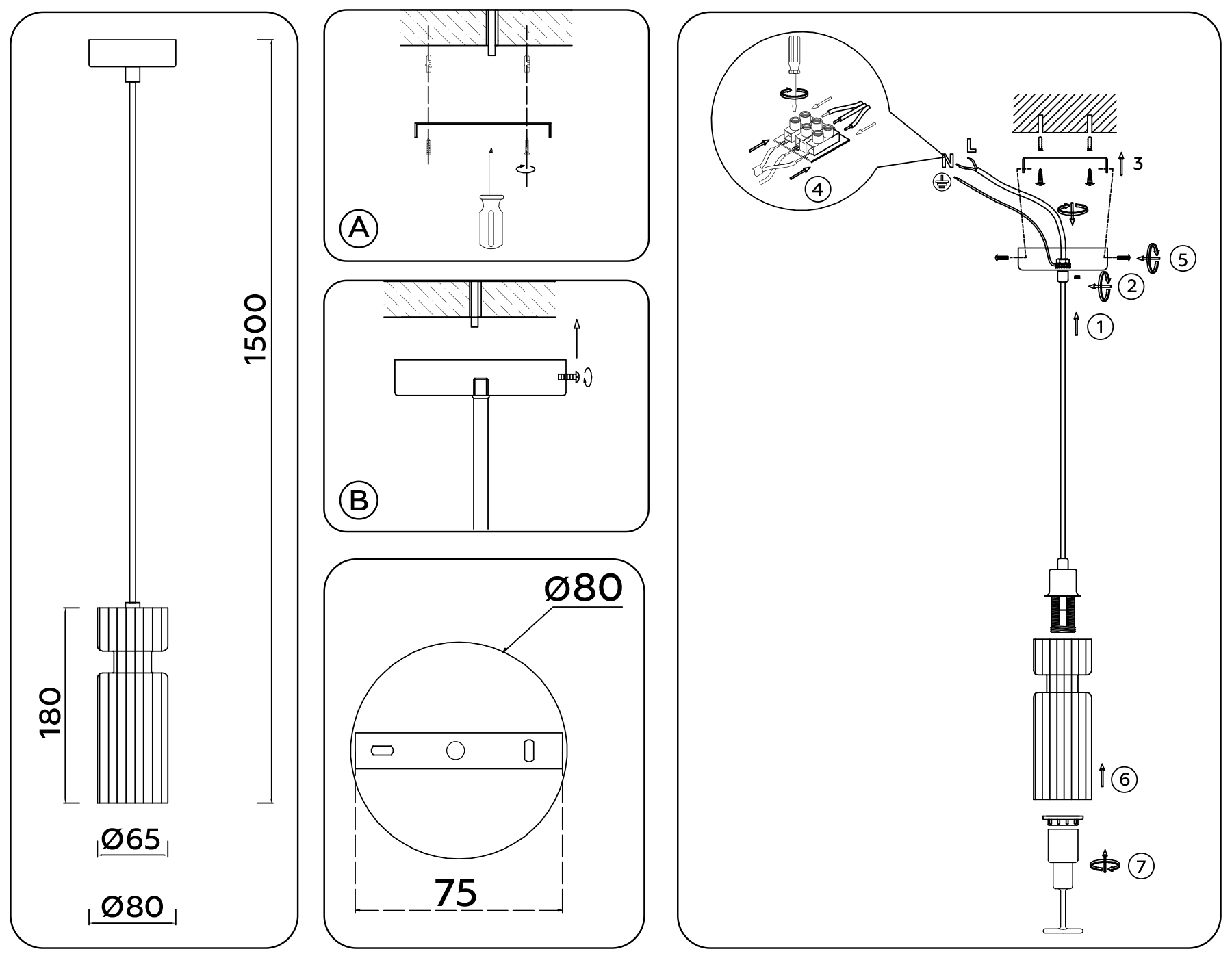 1500

180

Ø65

Ø80

A

B

Ø80

75

4

N

L

3

5

2

1

6

7