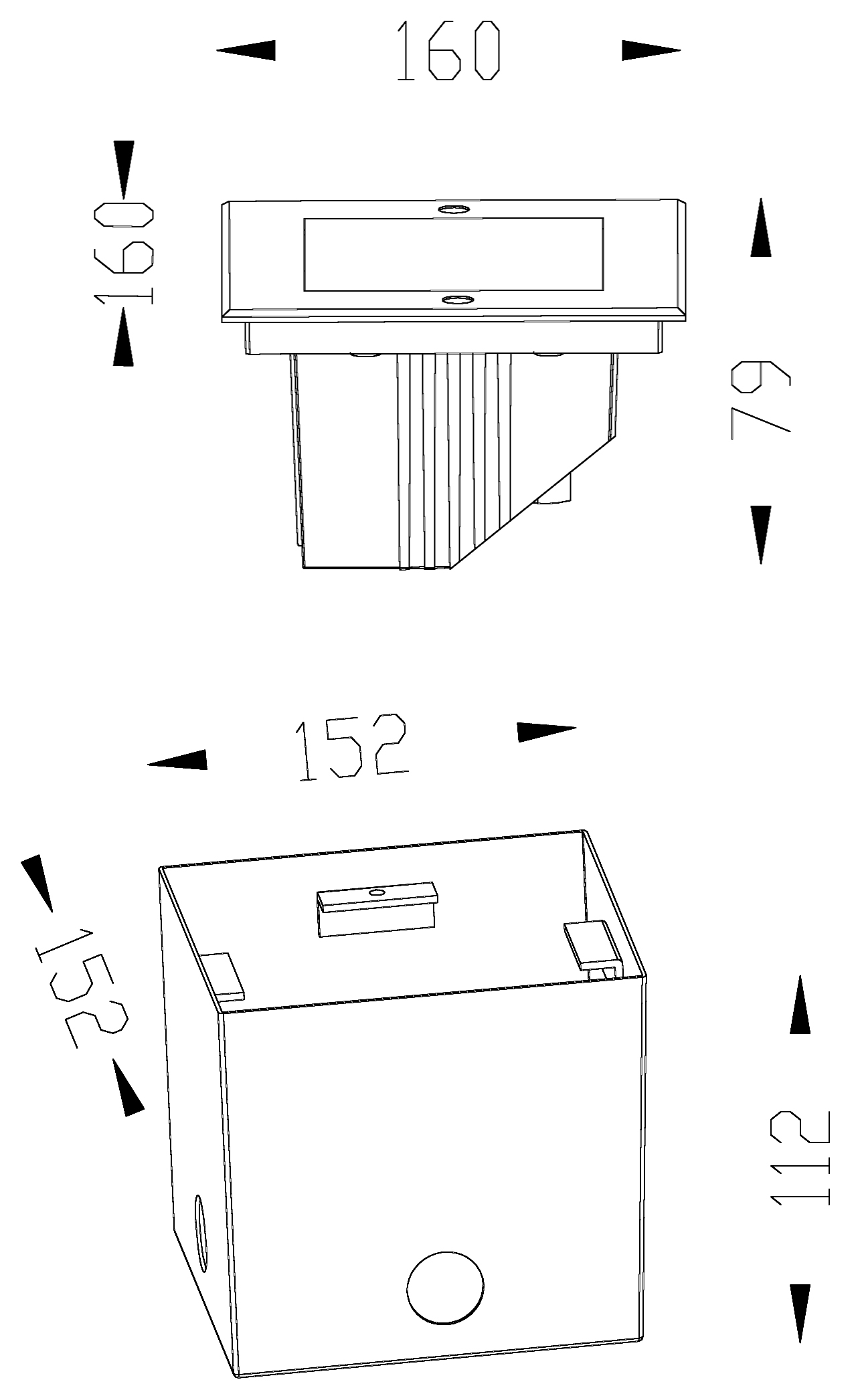 160

160

79

152

152

112