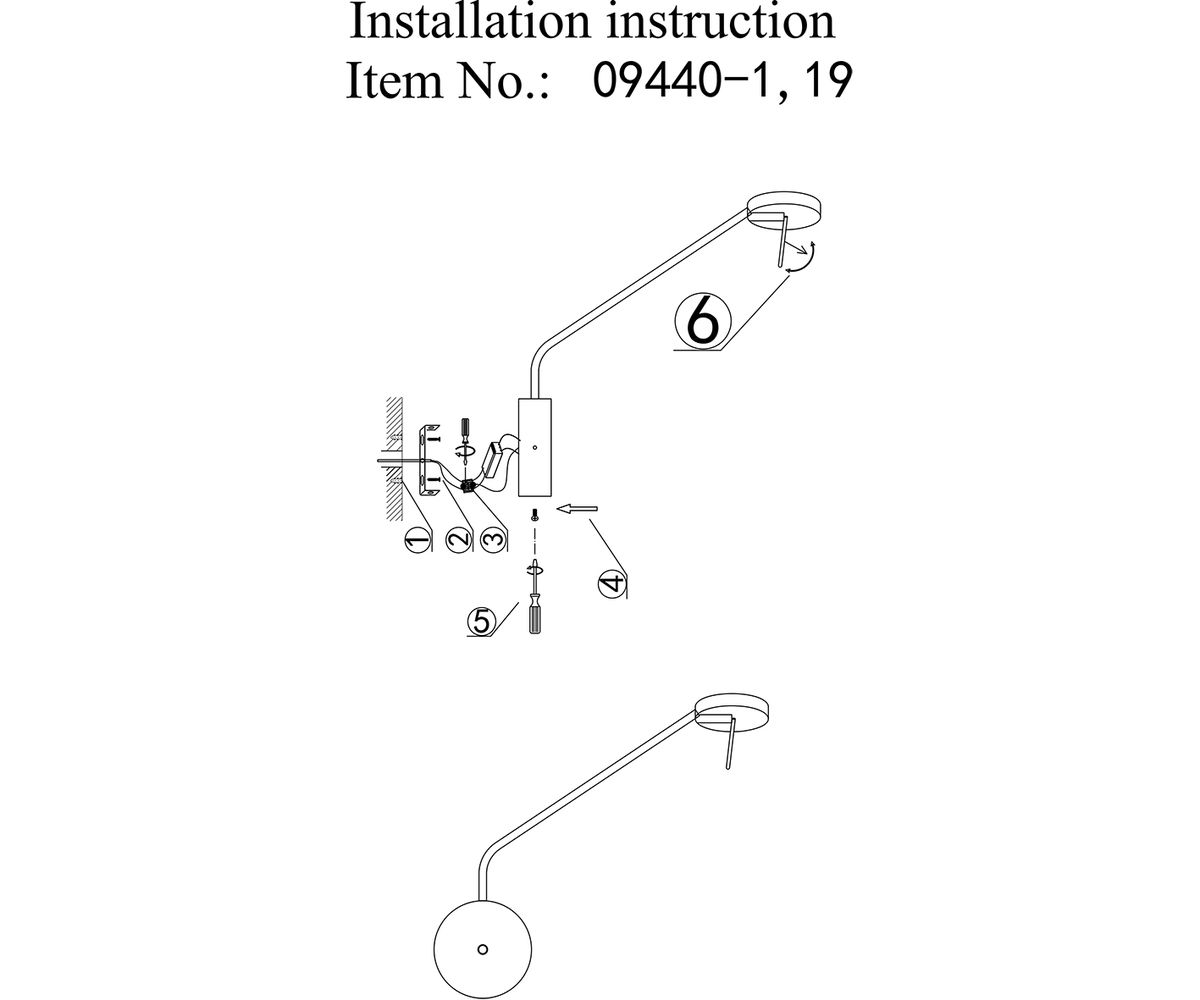 Installation instruction
Item No.: 09440-1, 19

6

1 2 3

4

5