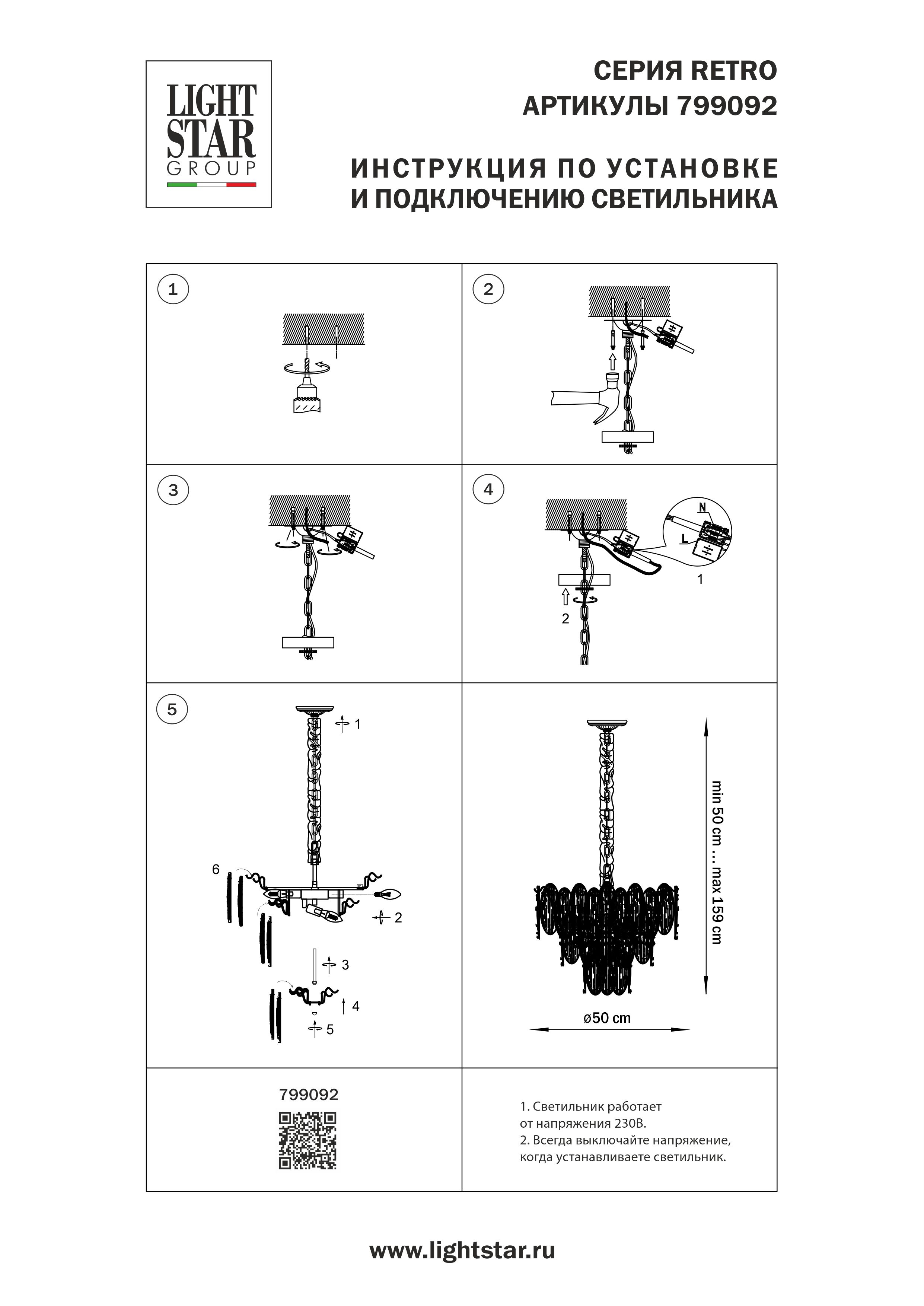 LIGHT STAR GROUP

СЕРИЯ RETRO
АРТИКУЛЫ 799092

ИНСТРУКЦИЯ ПО УСТАНОВКЕ
И ПОДКЛЮЧЕНИЮ СВЕТИЛЬНИКА

1

2

3

4

N

L

1

2

5

1

6

2

3

4

5

min 50 cm ... max 159 cm

ø50 cm

799092

1. Светильник работает от напряжения 230В.
2. Всегда выключайте напряжение, когда устанавливаете светильник.

www.lightstar.ru