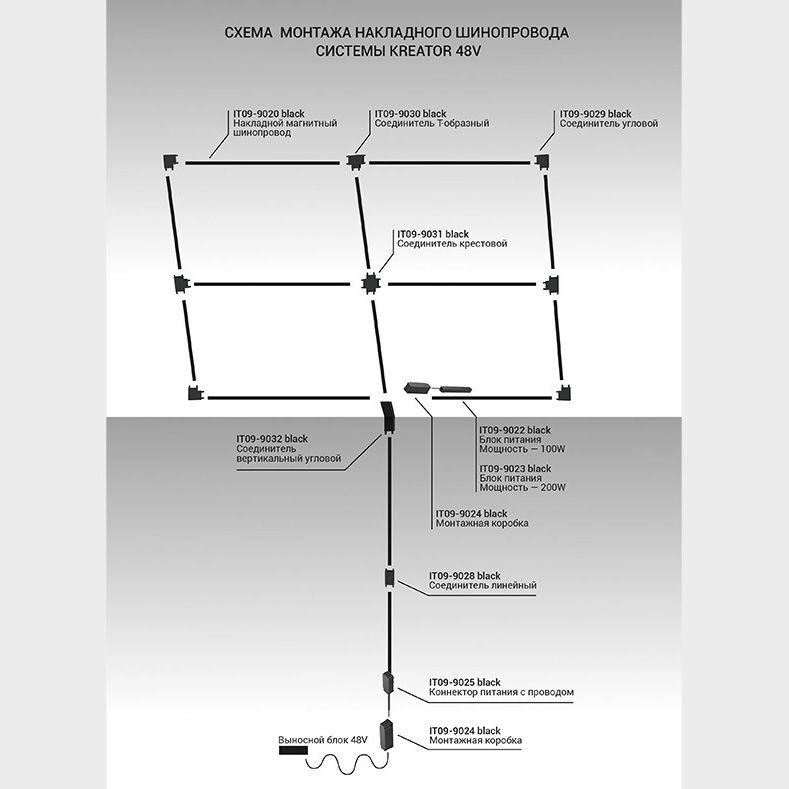 СХЕМА МОНТАЖА НАКЛАДНОГО ШИНОПРОВОДА СИСТЕМЫ KREATOR 48V

IT09-9020 black
Накладной магнитный шинопровод

IT09-9030 black
Соединитель Т-образный

IT09-9029 black
Соединитель угловой

IT09-9031 black
Соединитель крестовой

IT09-9032 black
Соединитель вертикальный угловой

IT09-9022 black
Блок питания
Мощность — 100W

IT09-9023 black
Блок питания
Мощность — 200W

IT09-9024 black
Монтажная коробка

IT09-9028 black
Соединитель линейный

IT09-9025 black
Коннектор питания с проводом

Выносной блок 48V

IT09-9024 black
Монтажная коробка