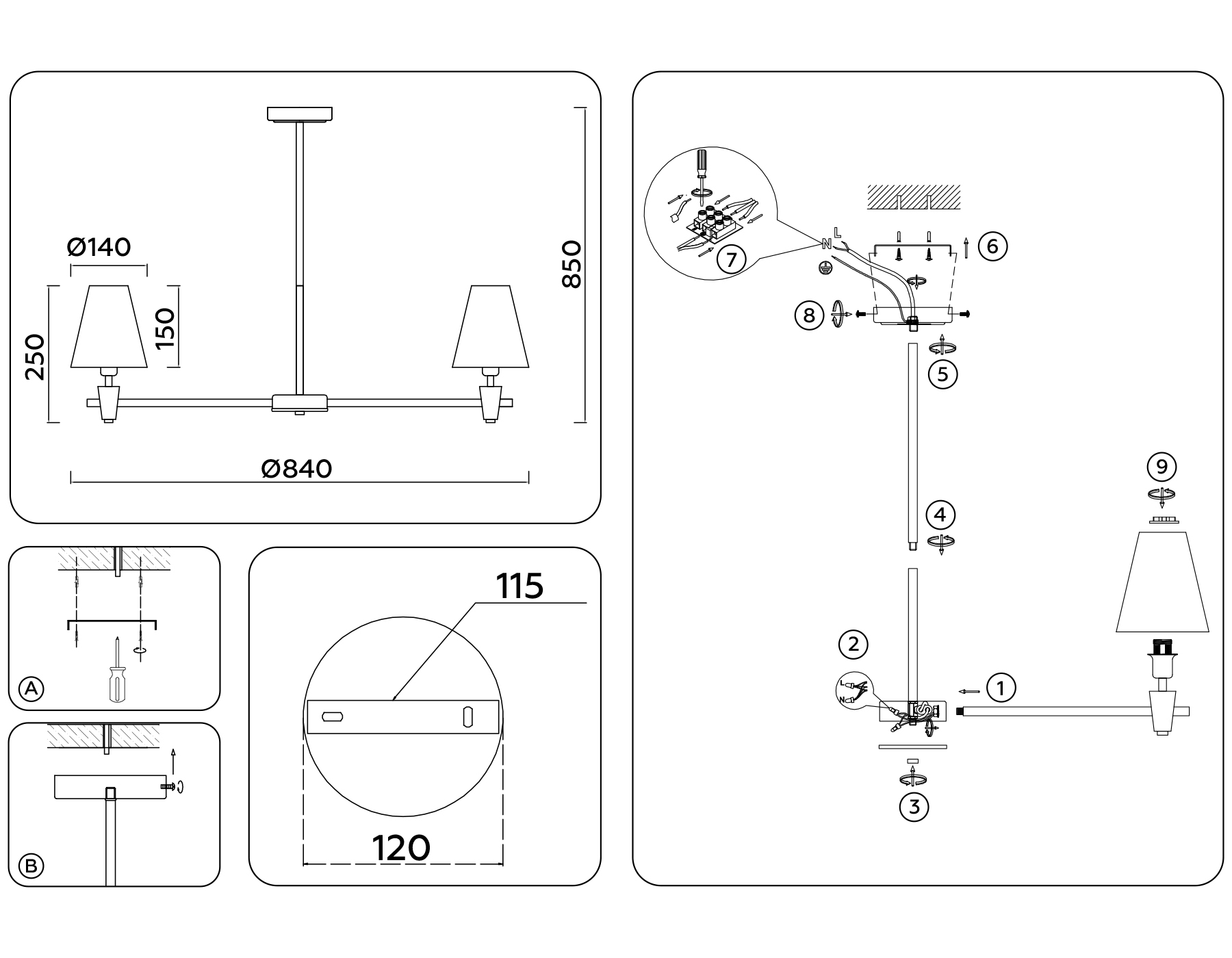 Ø140

250

150

850

Ø840

A

B

115

120

7

L

N

6

8

5

4

9

2

L

N

1

3