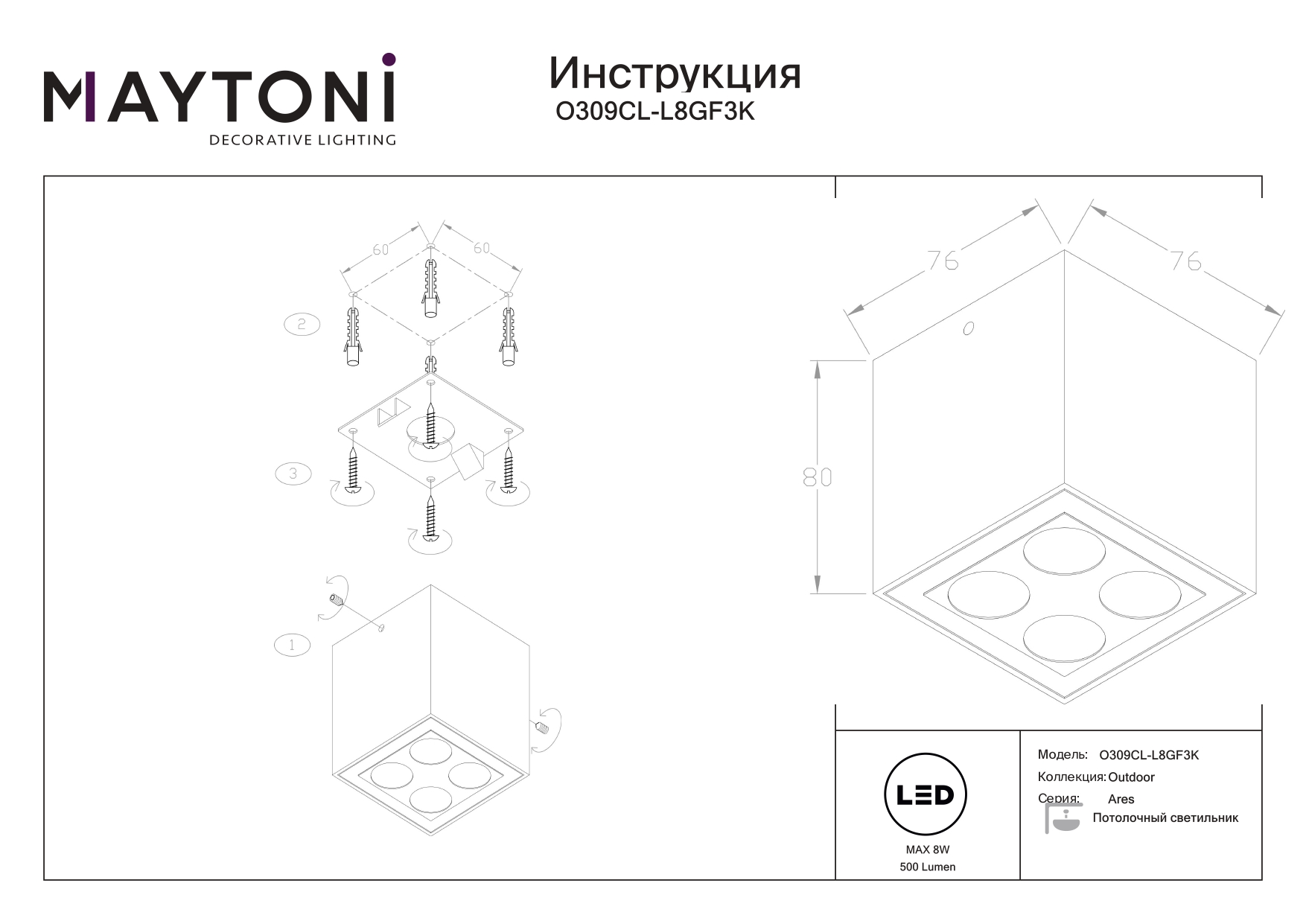 MAYTONI
DECORATIVE LIGHTING

Инструкция
O309CL-L8GF3K

60
60
2
3
1

76
76
80

LED
MAX 8W
500 Lumen

Модель: O309CL-L8GF3K
Коллекция: Outdoor
Серия: Ares
Потолочный светильник