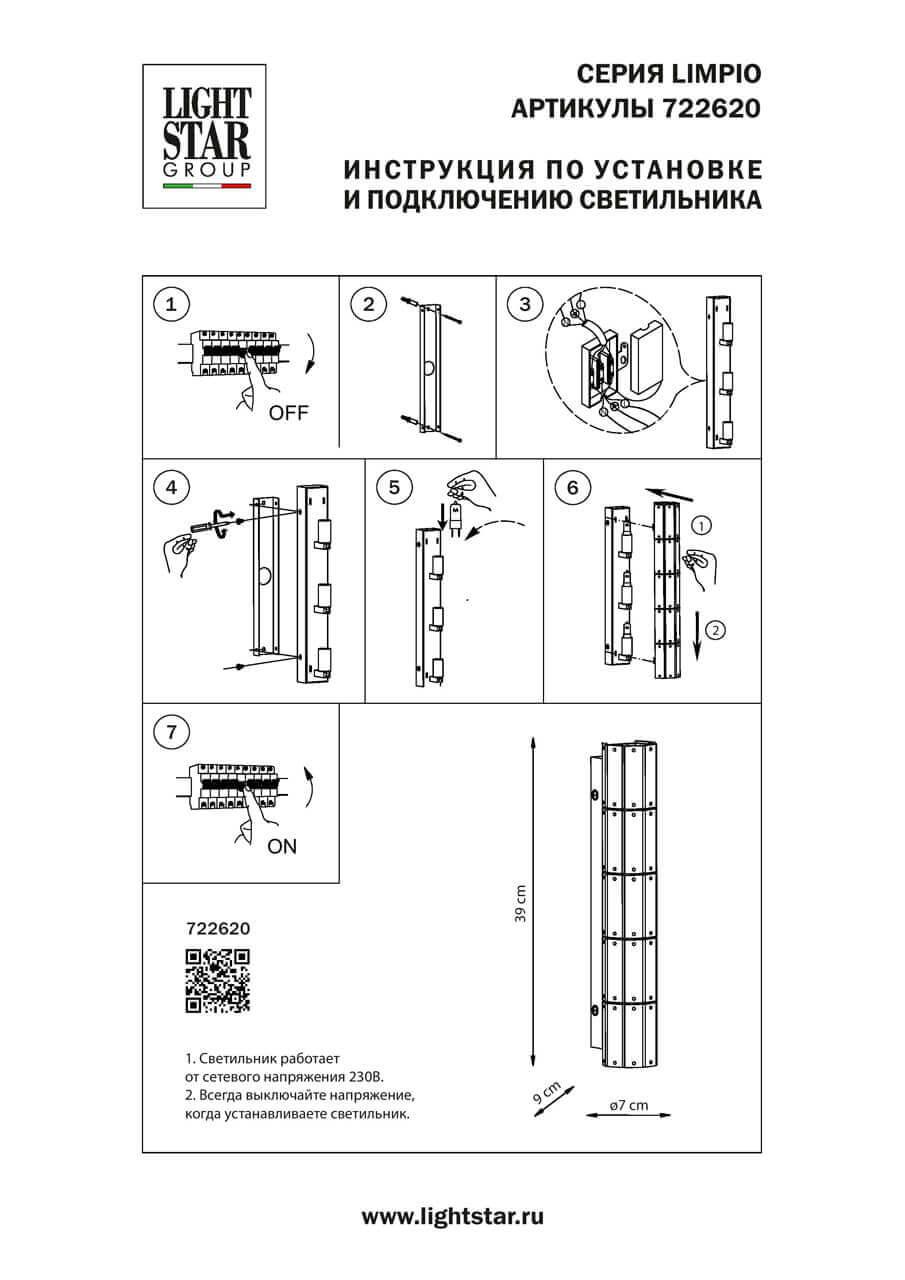 LIGHT STAR GROUP

СЕРИЯ LIMPIO
АРТИКУЛЫ 722620

ИНСТРУКЦИЯ ПО УСТАНОВКЕ
И ПОДКЛЮЧЕНИЮ СВЕТИЛЬНИКА

1

OFF

2

3

4

5

6

1

2

7

ON

722620

1. Светильник работает от сетевого напряжения 230В.
2. Всегда выключайте напряжение, когда устанавливаете светильник.

39 cm

9 cm

ø7 cm

www.lightstar.ru