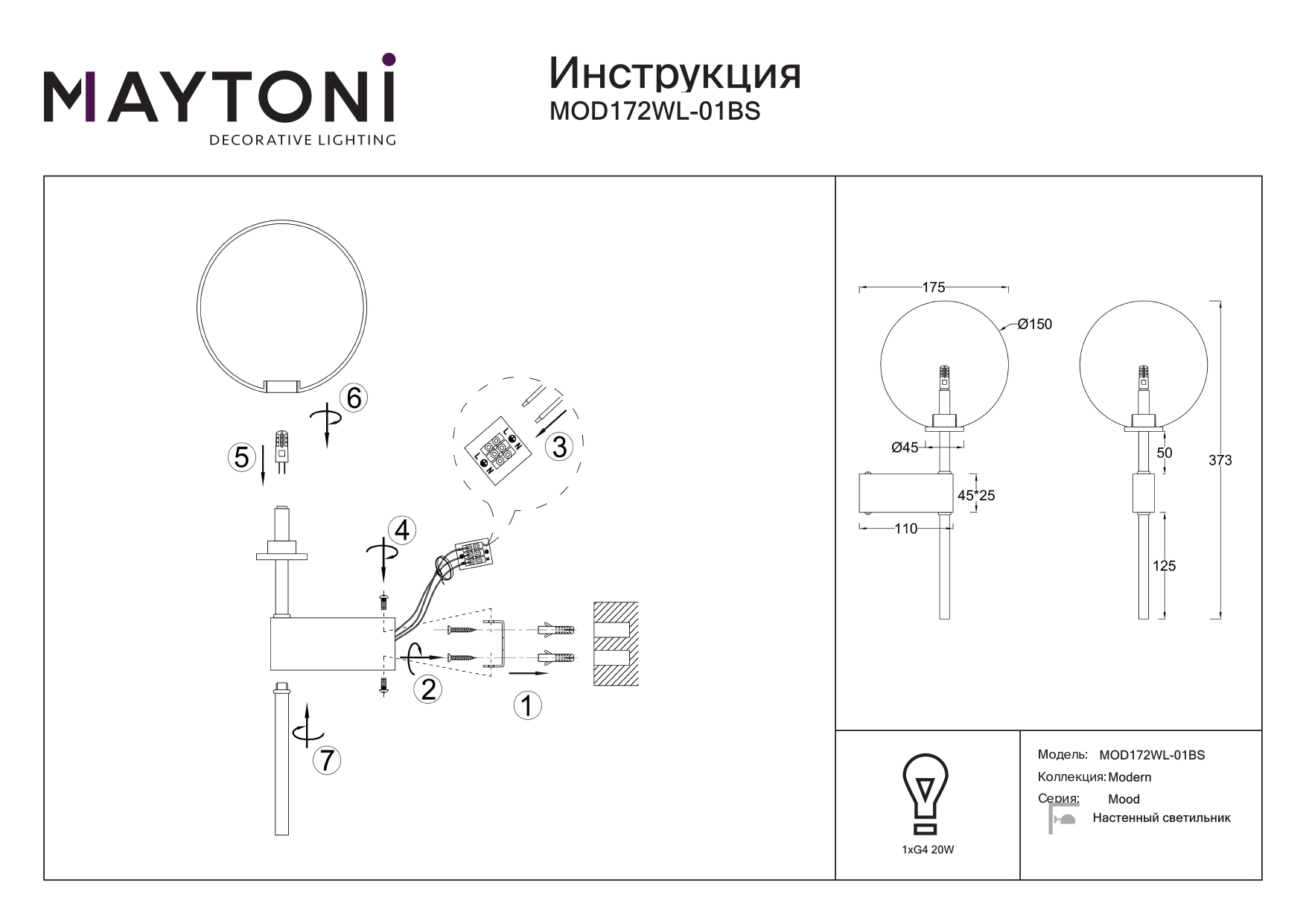 MAYTONI
DECORATIVE LIGHTING

Инструкция
MOD172WL-01BS

6
5
3
L N
L N
4
2
1
7

175
Ø150
Ø45
45*25
110
50
373
125

1xG4 20W

Модель: MOD172WL-01BS
Коллекция: Modern
Серия: Mood
Настенный светильник