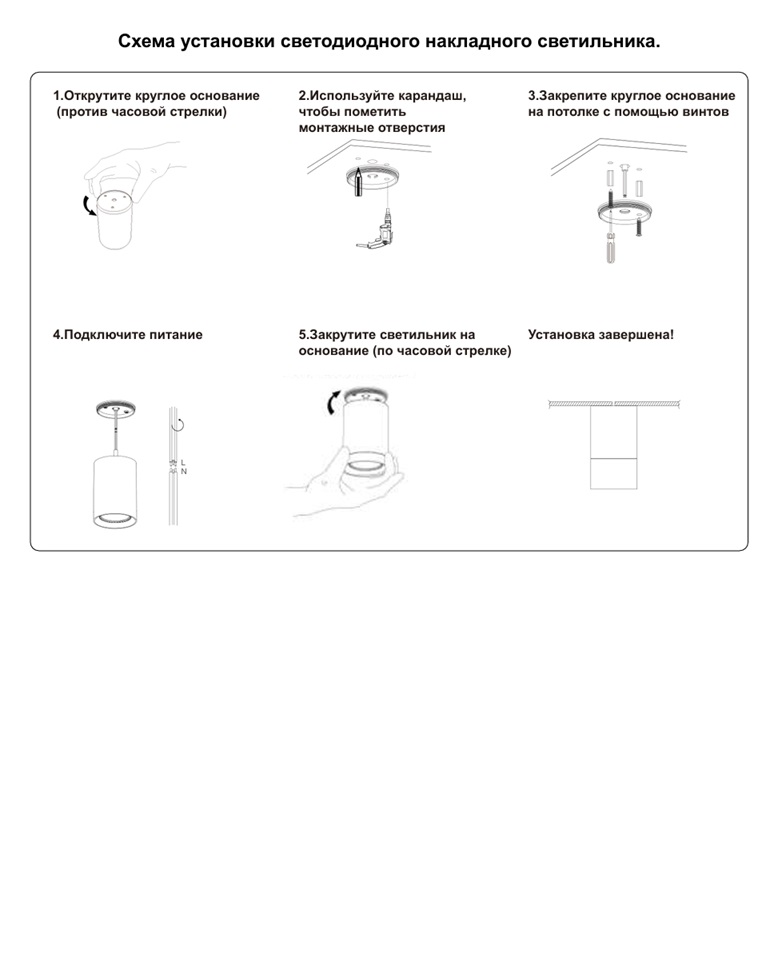 Схема установки светодиодного накладного светильника.

1.Открутите круглое основание (против часовой стрелки)

2.Используйте карандаш, чтобы пометить монтажные отверстия

3.Закрепите круглое основание на потолке с помощью винтов

4.Подключите питание

L
N

5.Закрутите светильник на основание (по часовой стрелке)

Установка завершена!