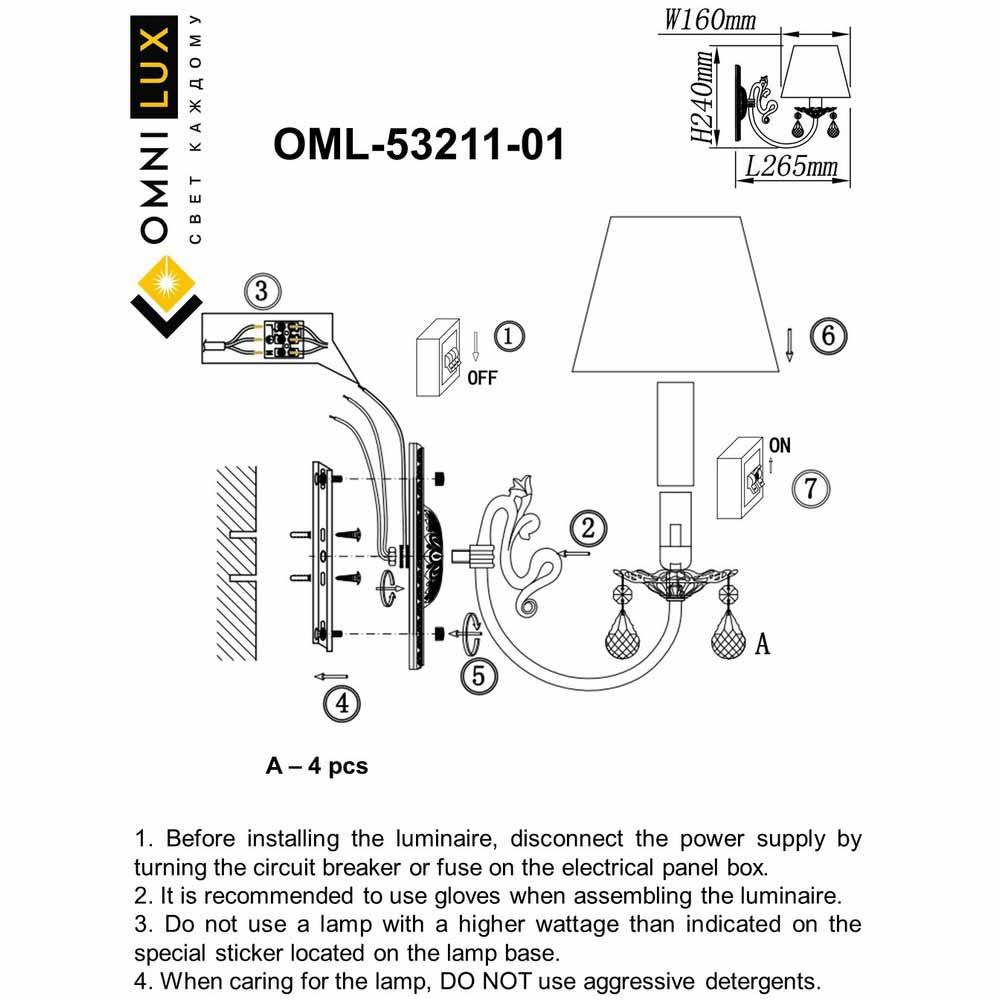 OMNILUX
СВЕТ КАЖДОМУ

OML-53211-01

W160mm
H240mm
L265mm

3
1
OFF
6
ON
7
2
A
5
4

A – 4 pcs

1. Before installing the luminaire, disconnect the power supply by turning the circuit breaker or fuse on the electrical panel box.
2. It is recommended to use gloves when assembling the luminaire.
3. Do not use a lamp with a higher wattage than indicated on the special sticker located on the lamp base.
4. When caring for the lamp, DO NOT use aggressive detergents.