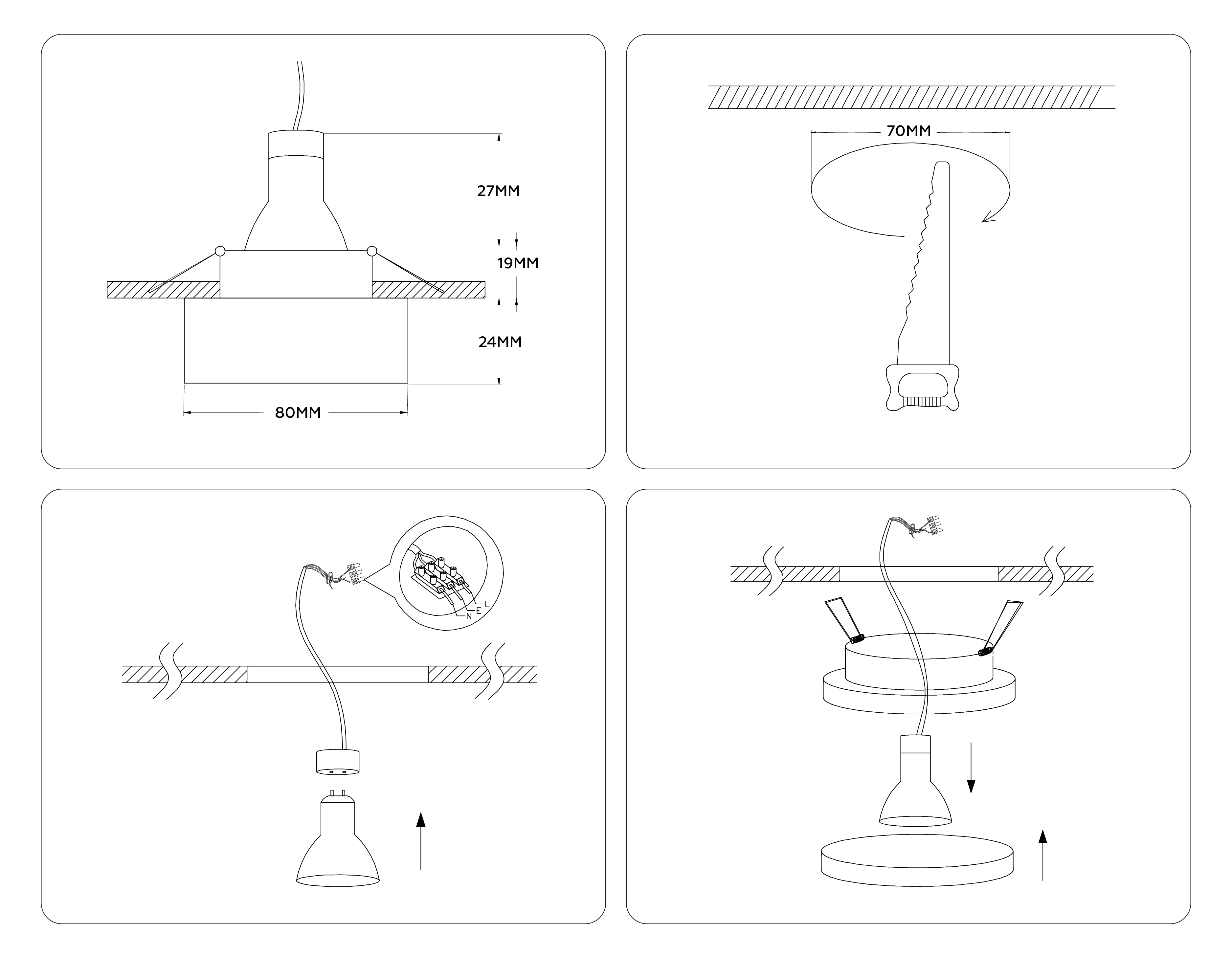 27MM
19MM
24MM
80MM

70MM

L
E
N