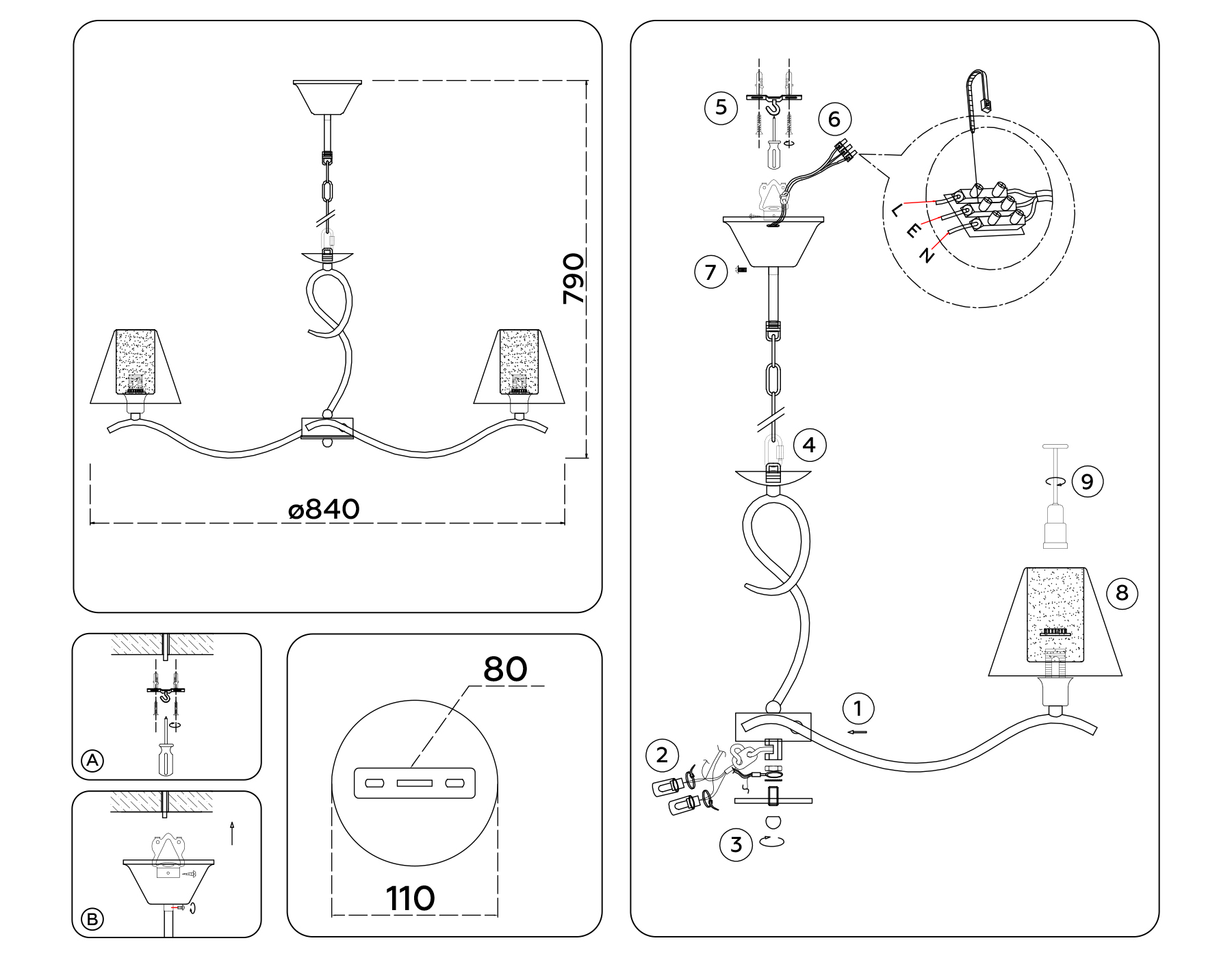 790

ø840

A

B

80

110

5

6

L

E

N

7

4

9

8

1

2

3